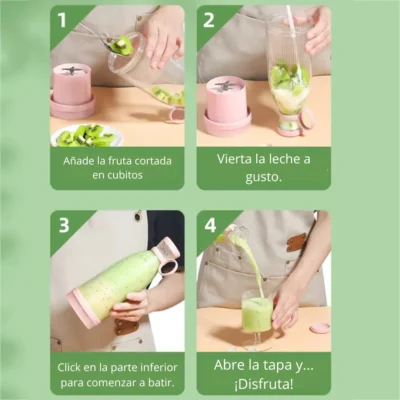 1

Añade la fruta cortada en cubitos

2

Vierta la leche a gusto.

3

Click en la parte inferior para comenzar a batir.

4

Abre la tapa y... ¡Disfruta!