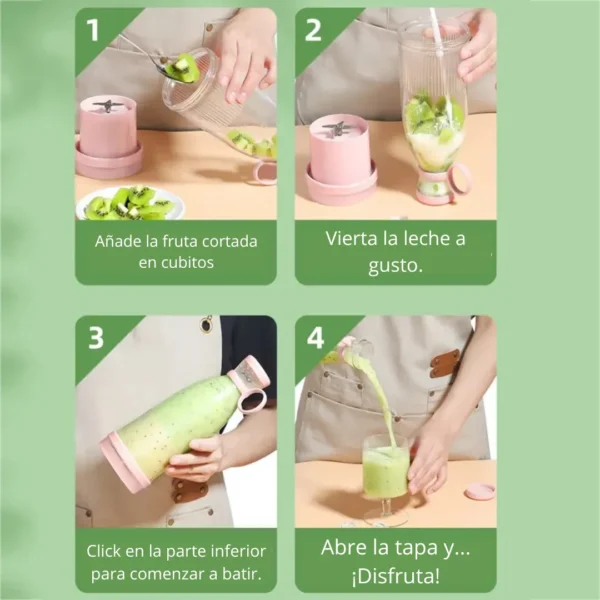 1

Añade la fruta cortada en cubitos

2

Vierta la leche a gusto.

3

Click en la parte inferior para comenzar a batir.

4

Abre la tapa y... ¡Disfruta!